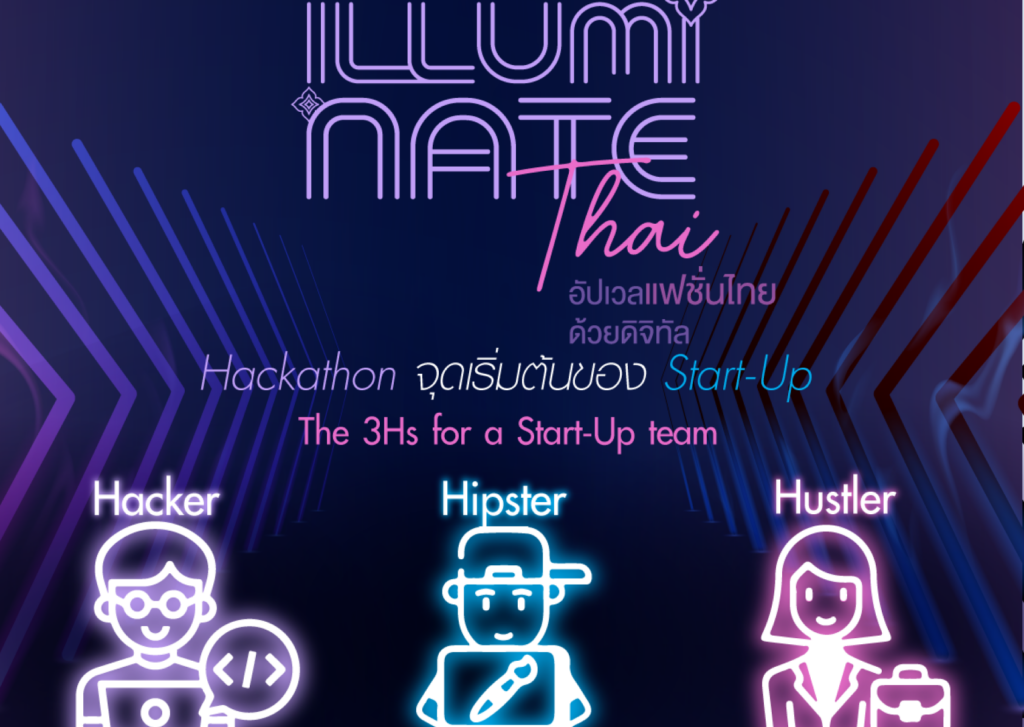 ILLUMI
NATE
Thai
อัปเวลแฟชั่นไทย
ด้วยดิจิทัล

Hackathon จุดเริ่มต้นของ Start-Up

The 3Hs for a Start-Up team

Hacker

Hipster

Hustler

</>